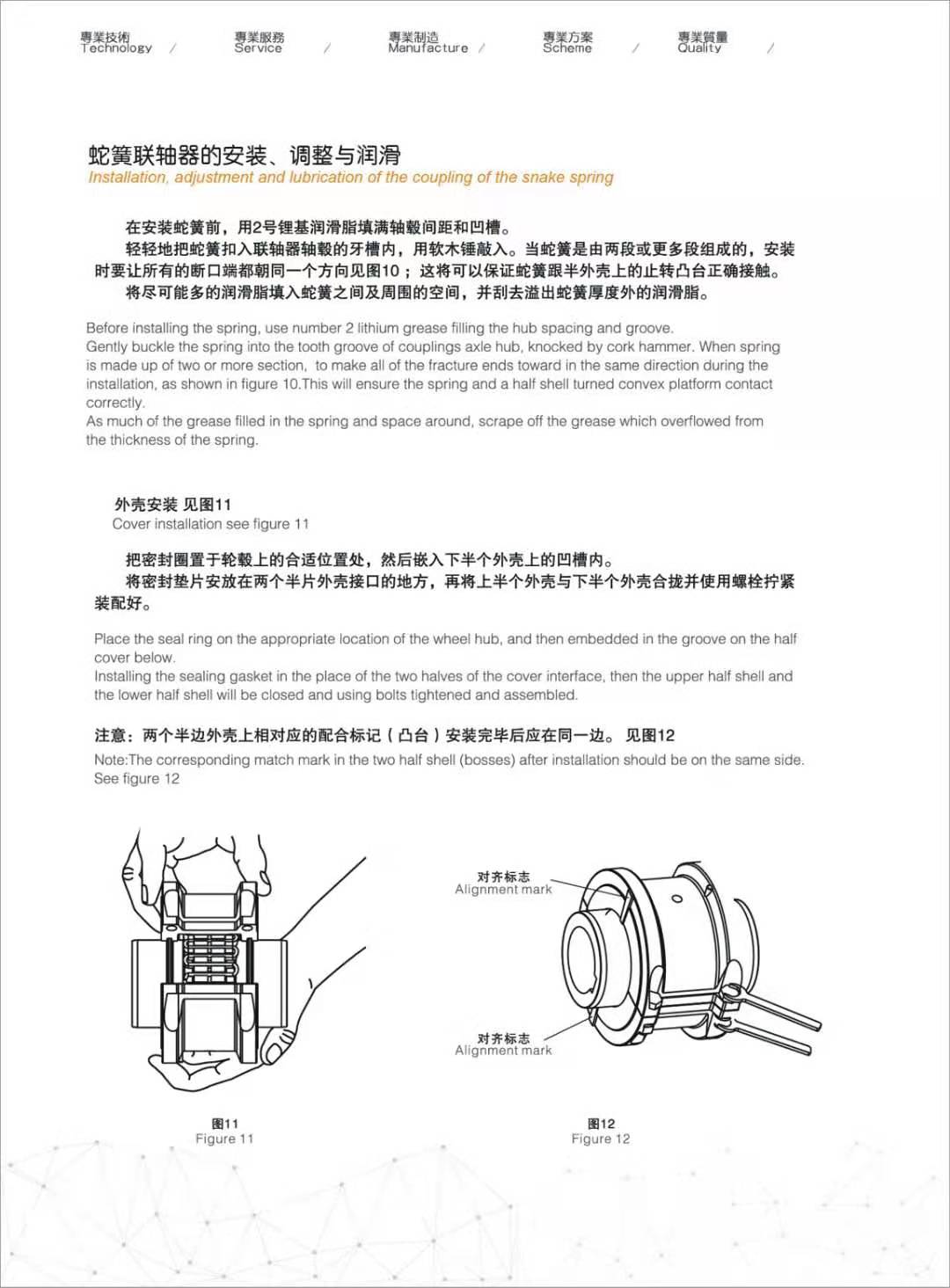 專業技術
Technology /

專業服務
Service /

專業制造
Manufacture /

專業方案
Scheme /

專業質量
Quality /

蛇簧联轴器的安装、调整与润滑
Installation, adjustment and lubrication of the coupling of the snake spring

在安装蛇簧前，用2号锂基润滑脂填满轴毂间距和凹槽。
轻轻地把蛇簧扣入联轴器轴毂的牙槽内，用软木锤敲入。当蛇簧是由两段或更多段组成的，安装时要让所有的断口端都朝同一个方向见图10；这将可以保证蛇簧跟半外壳上的止转凸台正确接触。
将尽可能多的润滑脂填入蛇簧之间及周围的空间，并刮去溢出蛇簧厚度外的润滑脂。

Before installing the spring, use number 2 lithium grease filling the hub spacing and groove.
Gently buckle the spring into the tooth groove of couplings axle hub, knocked by cork hammer. When spring is made up of two or more section, to make all of the fracture ends toward in the same direction during the installation, as shown in figure 10.This will ensure the spring and a half shell turned convex platform contact correctly.
As much of the grease filled in the spring and space around, scrape off the grease which overflowed from the thickness of the spring.

外壳安装 见图11
Cover installation see figure 11

把密封圈置于轮毂上的合适位置处，然后嵌入下半个外壳上的凹槽内。
将密封垫片安放在两个半片外壳接口的地方，再将上半个外壳与下半个外壳合拢并使用螺栓拧紧装配好。

Place the seal ring on the appropriate location of the wheel hub, and then embedded in the groove on the half cover below.
Installing the sealing gasket in the place of the two halves of the cover interface, then the upper half shell and the lower half shell will be closed and using bolts tightened and assembled.

注意：两个半边外壳上相对应的配合标记（凸台）安装完毕后应在同一边。 见图12
Note:The corresponding match mark in the two half shell (bosses) after installation should be on the same side. See figure 12

对齐标志
Alignment mark

对齐标志
Alignment mark

图11
Figure 11

图12
Figure 12